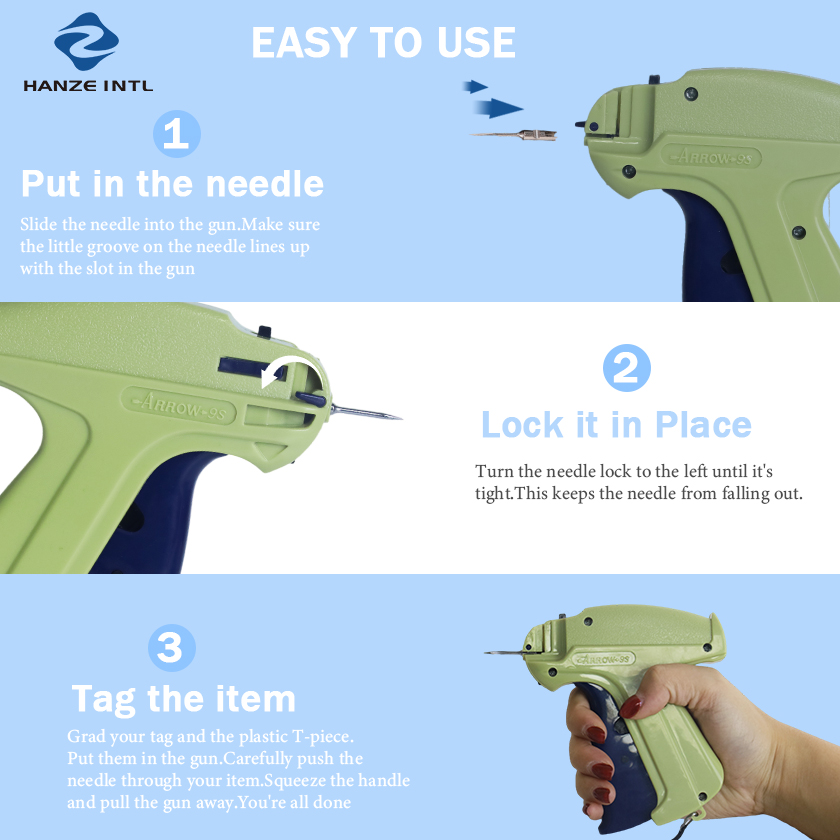 HANZE INTL

EASY TO USE

1

Put in the needle

Slide the needle into the gun.Make sure the little groove on the needle lines up with the slot in the gun

ARROW-9S

ARROW-9S

2

Lock it in Place

Turn the needle lock to the left until it's tight.This keeps the needle from falling out.

3

Tag the item

Grad your tag and the plastic T-piece. Put them in the gun.Carefully push the needle through your item.Squeeze the handle and pull the gun away.You're all done

ARROW-9S