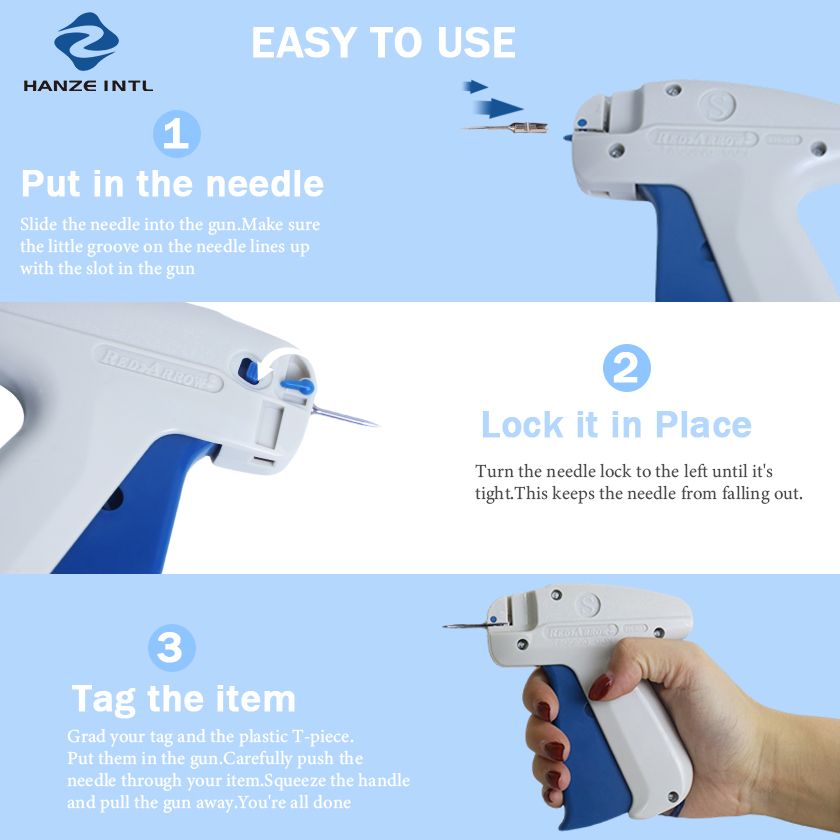 HANZE INTL

EASY TO USE

1

Put in the needle

Slide the needle into the gun.Make sure the little groove on the needle lines up with the slot in the gun

S

RED ARROW

RED ARROW

2

Lock it in Place

Turn the needle lock to the left until it's tight.This keeps the needle from falling out.

3

Tag the item

Grad your tag and the plastic T-piece. Put them in the gun.Carefully push the needle through your item.Squeeze the handle and pull the gun away.You're all done

S

RED ARROW