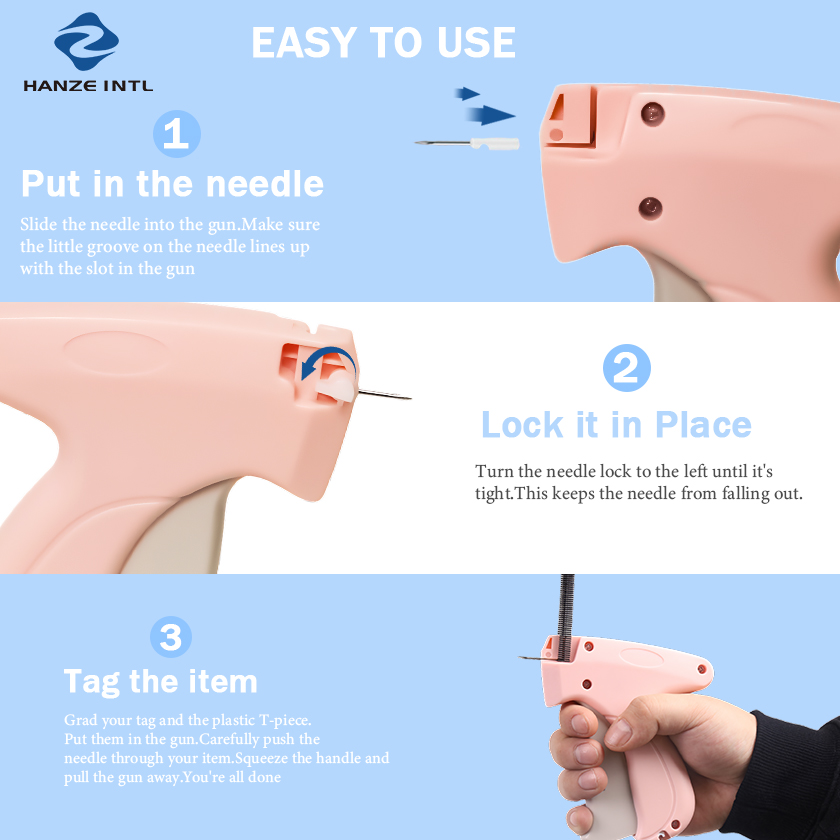 HANZE INTL

EASY TO USE

1

Put in the needle

Slide the needle into the gun.Make sure the little groove on the needle lines up with the slot in the gun

2

Lock it in Place

Turn the needle lock to the left until it's tight.This keeps the needle from falling out.

3

Tag the item

Grad your tag and the plastic T-piece. Put them in the gun.Carefully push the needle through your item.Squeeze the handle and pull the gun away.You're all done